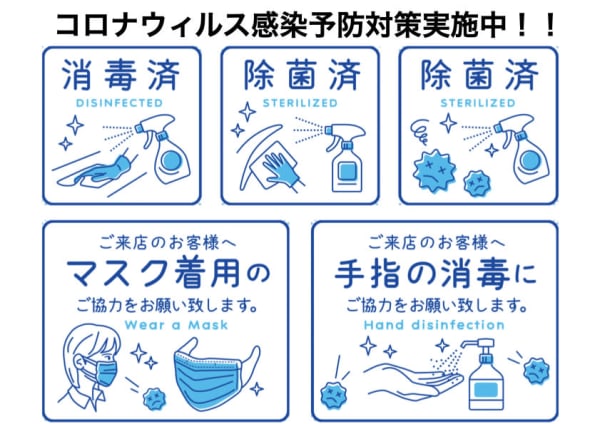 コロナウィルス感染予防対策実施中！！

消毒済
DISINFECTED

除菌済
STERILIZED

除菌済
STERILIZED

ご来店のお客様へ
マスク着用の
ご協力をお願い致します。
Wear a Mask

ご来店のお客様へ
手指の消毒に
ご協力をお願い致します。
Hand disinfection