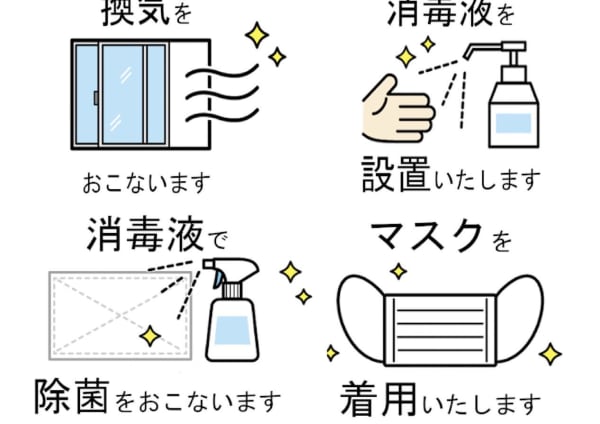 換気を

おこないます

消毒液を

設置いたします

消毒液で

除菌をおこないます

マスクを

着用いたします